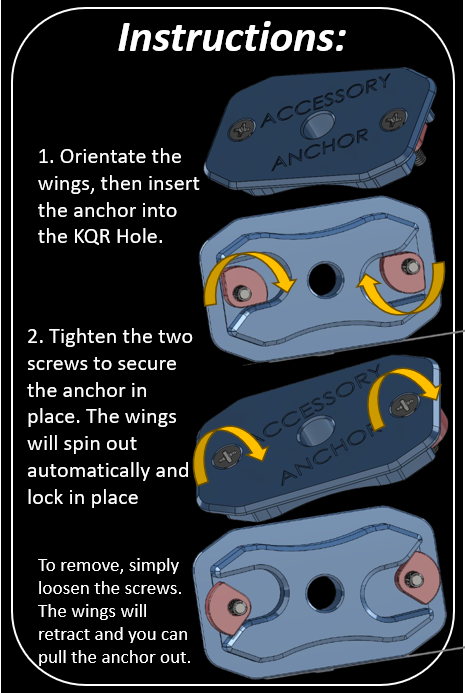 Instructions:

ACCESSORY ANCHOR

1. Orientate the wings, then insert the anchor into the KQR Hole.

2. Tighten the two screws to secure the anchor in place. The wings will spin out automatically and lock in place

ACCESSORY ANCHOR

To remove, simply loosen the screws. The wings will retract and you can pull the anchor out.